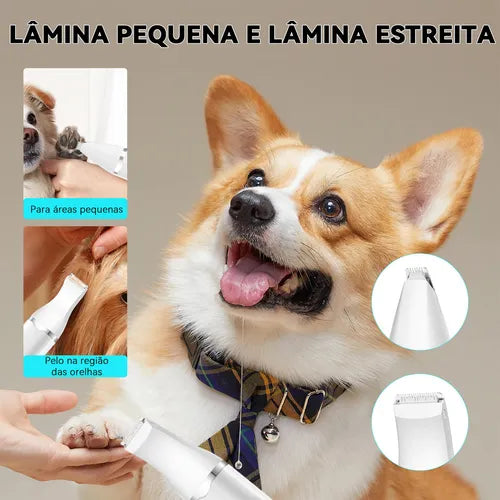 LÂMINA PEQUENA E LÂMINA ESTREITA

Para áreas pequenas

Pelo na região das orelhas