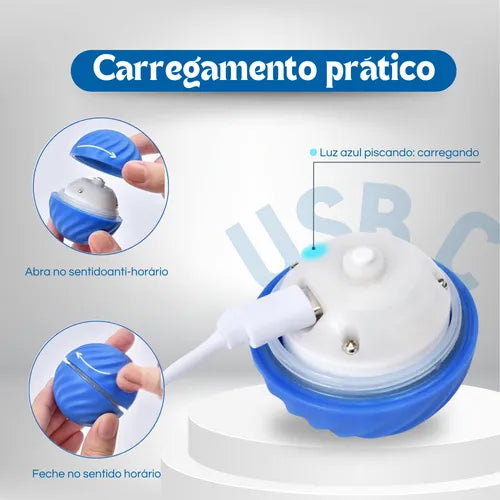 Carregamento prático

Luz azul piscando: carregando

USB C

Abra no sentidoanti-horário

Feche no sentido horário