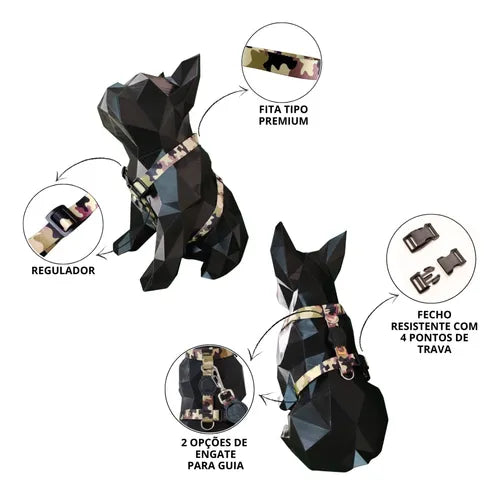 FITA TIPO PREMIUM

REGULADOR

FECHO RESISTENTE COM 4 PONTOS DE TRAVA

2 OPÇÕES DE ENGATE PARA GUIA