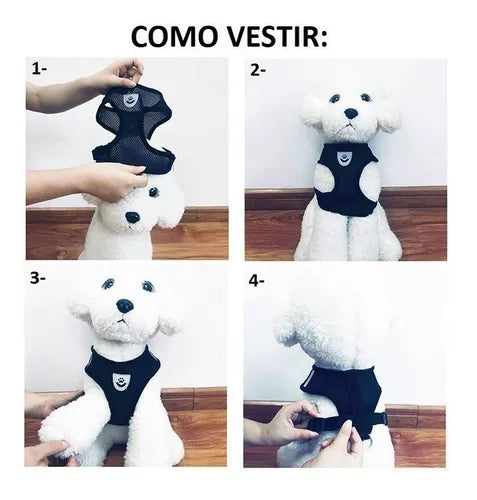 COMO VESTIR:

1-

2-

3-

4-