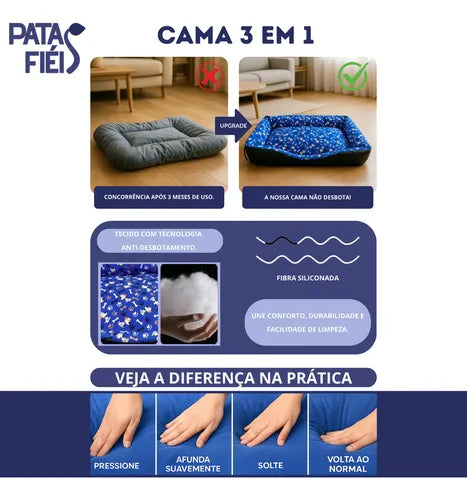 PATAS FIÉIS

CAMA 3 EM 1

UPGRADE

CONCORRÊNCIA APÓS 3 MESES DE USO.

A NOSSA CAMA NÃO DESBOTA!

TECIDO COM TECNOLOGIA ANTI-DESBOTAMENTO.

FIBRA SILICONADA

UNE CONFORTO, DURABILIDADE E FACILIDADE DE LIMPEZA.

VEJA A DIFERENÇA NA PRÁTICA

PRESSIONE

AFUNDA SUAVEMENTE

SOLTE

VOLTA AO NORMAL