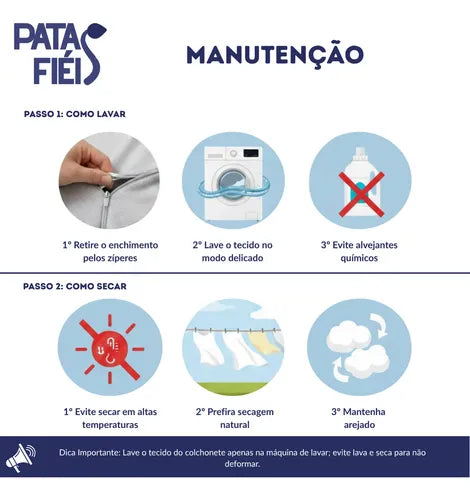 PATAS FIÉIS

MANUTENÇÃO

PASSO 1: COMO LAVAR

1º Retire o enchimento pelos zíperes

2º Lave o tecido no modo delicado

3º Evite alvejantes químicos

PASSO 2: COMO SECAR

1º Evite secar em altas temperaturas

2º Prefira secagem natural

3º Mantenha arejado

Dica Importante: Lave o tecido do colchonete apenas na máquina de lavar; evite lava e seca para não deformar.