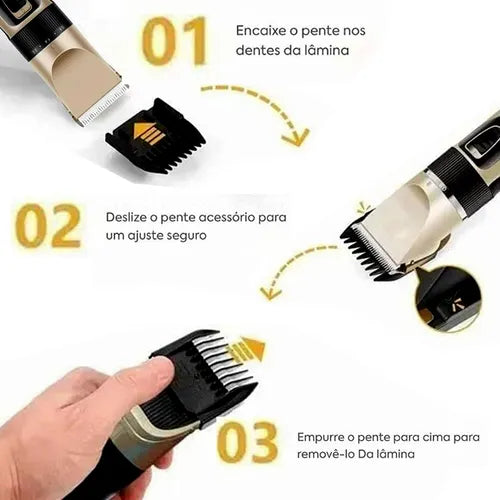 01

Encaixe o pente nos dentes da lâmina

02

Deslize o pente acessório para um ajuste seguro

03

Empurre o pente para cima para removê-lo Da lâmina