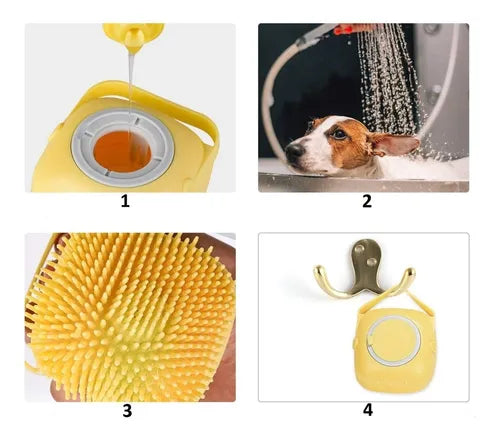 1

2

3

4