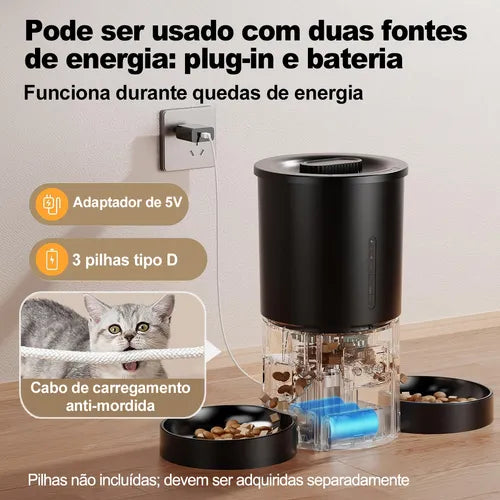 Pode ser usado com duas fontes de energia: plug-in e bateria

Funciona durante quedas de energia

Adaptador de 5V

3 pilhas tipo D

Cabo de carregamento anti-mordida

Pilhas não incluídas; devem ser adquiridas separadamente