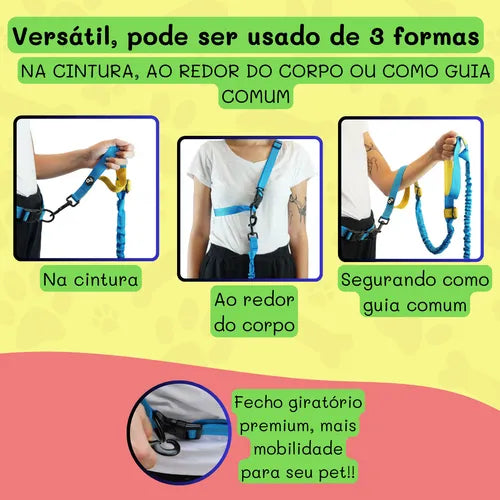 Versátil, pode ser usado de 3 formas

NA CINTURA, AO REDOR DO CORPO OU COMO GUIA COMUM

Na cintura

Ao redor do corpo

Segurando como guia comum

Fecho giratório premium, mais mobilidade para seu pet!!